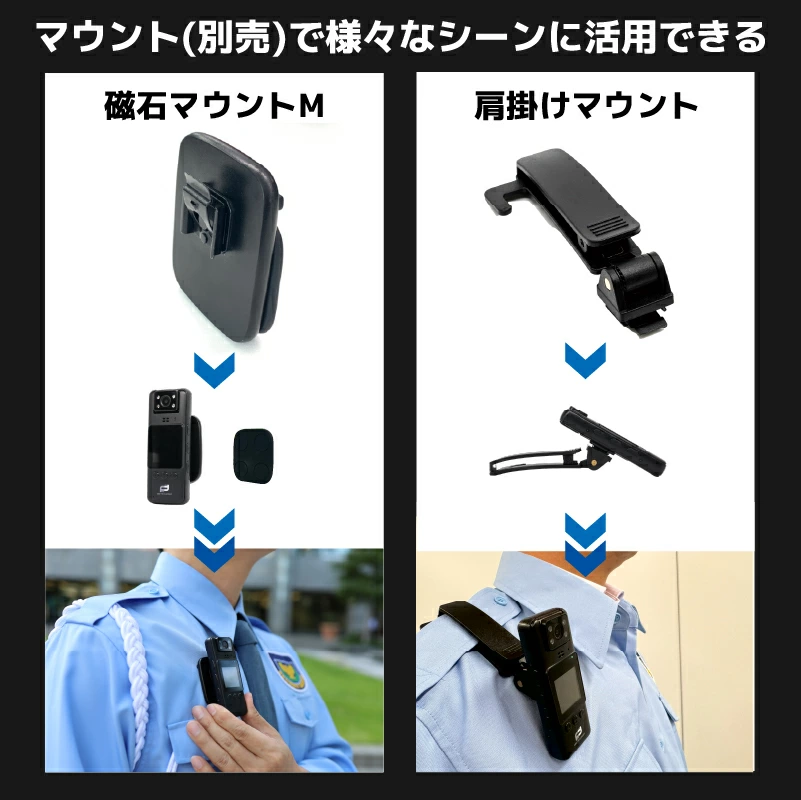 マウント(別売)で様々なシーンに活用できる

磁石マウントM

肩掛けマウント