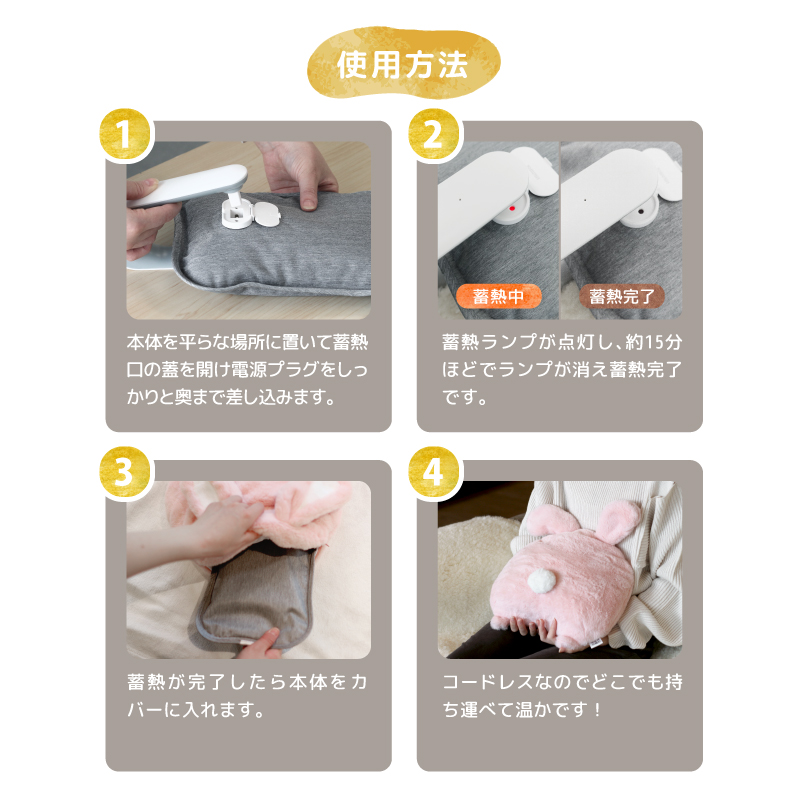 使用方法

1

本体を平らな場所に置いて蓄熱口の蓋を開け電源プラグをしっかりと奥まで差し込みます。

2

蓄熱中

蓄熱完了

蓄熱ランプが点灯し、約15分ほどでランプが消え蓄熱完了です。

3

蓄熱が完了したら本体をカバーに入れます。

4

コードレスなのでどこでも持ち運べて温かです！